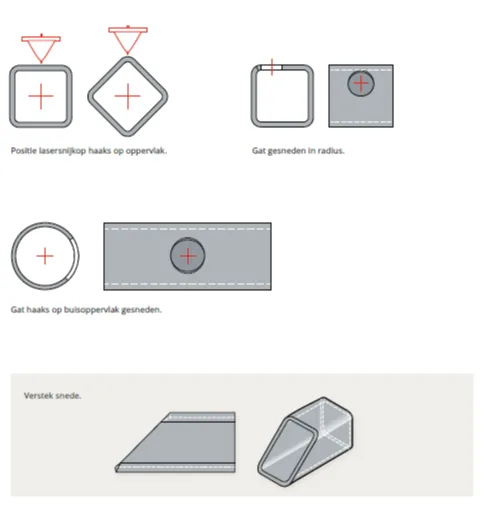 Positie lasersnijkop haaks op oppervlak.

Gat gesneden in radius.

Gat haaks op buisoppervlak gesneden.

Verstek snede.